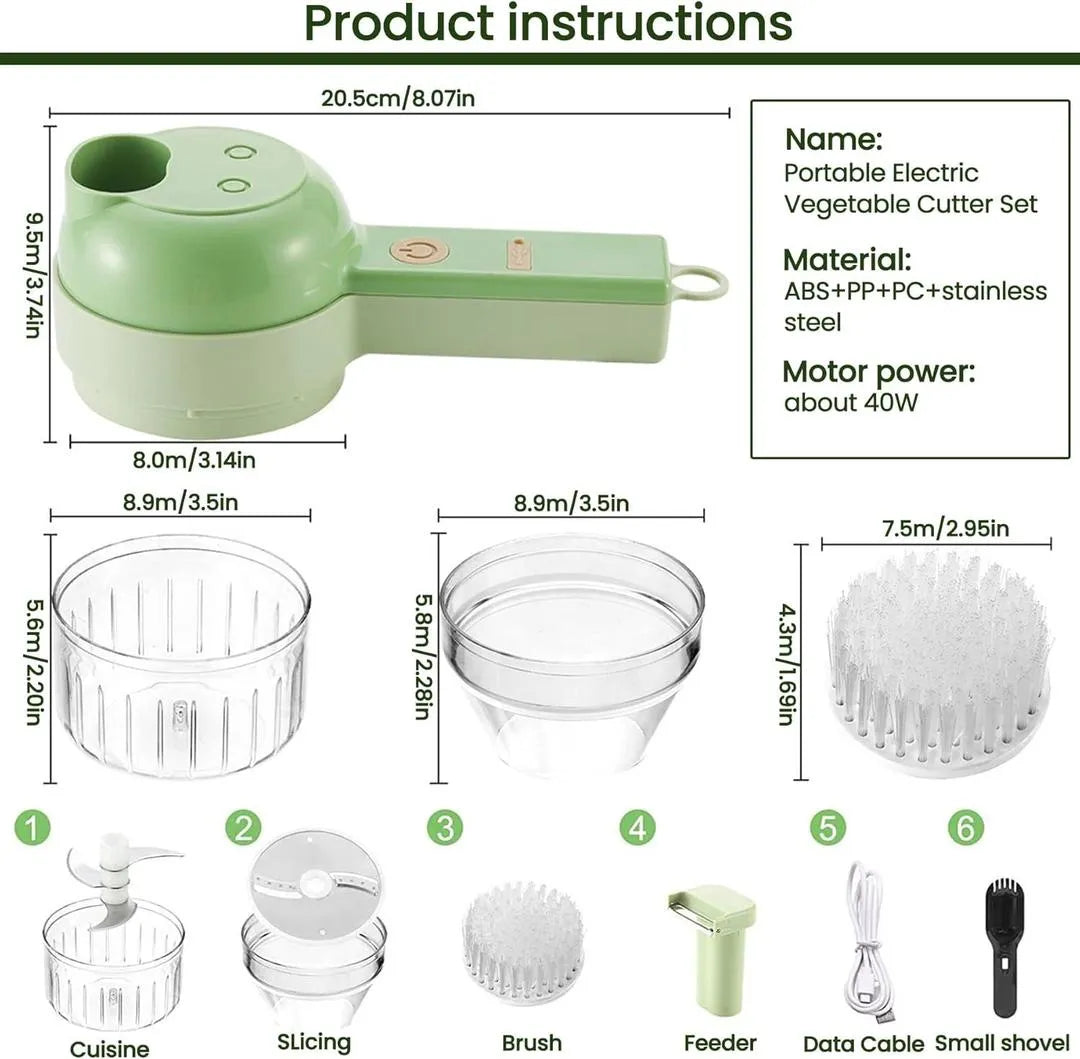 Product instructions

20.5cm/8.07in

9.5m/3.74in

8.0m/3.14in

Name:
Portable Electric Vegetable Cutter Set

Material:
ABS+PP+PC+stainless steel

Motor power:
about 40W

8.9m/3.5in

5.6m/2.20in

8.9m/3.5in

5.8m/2.28in

7.5m/2.95in

4.3m/1.69in

1
Cuisine

2
SLicing

3
Brush

4
Feeder

5
Data Cable

6
Small shovel